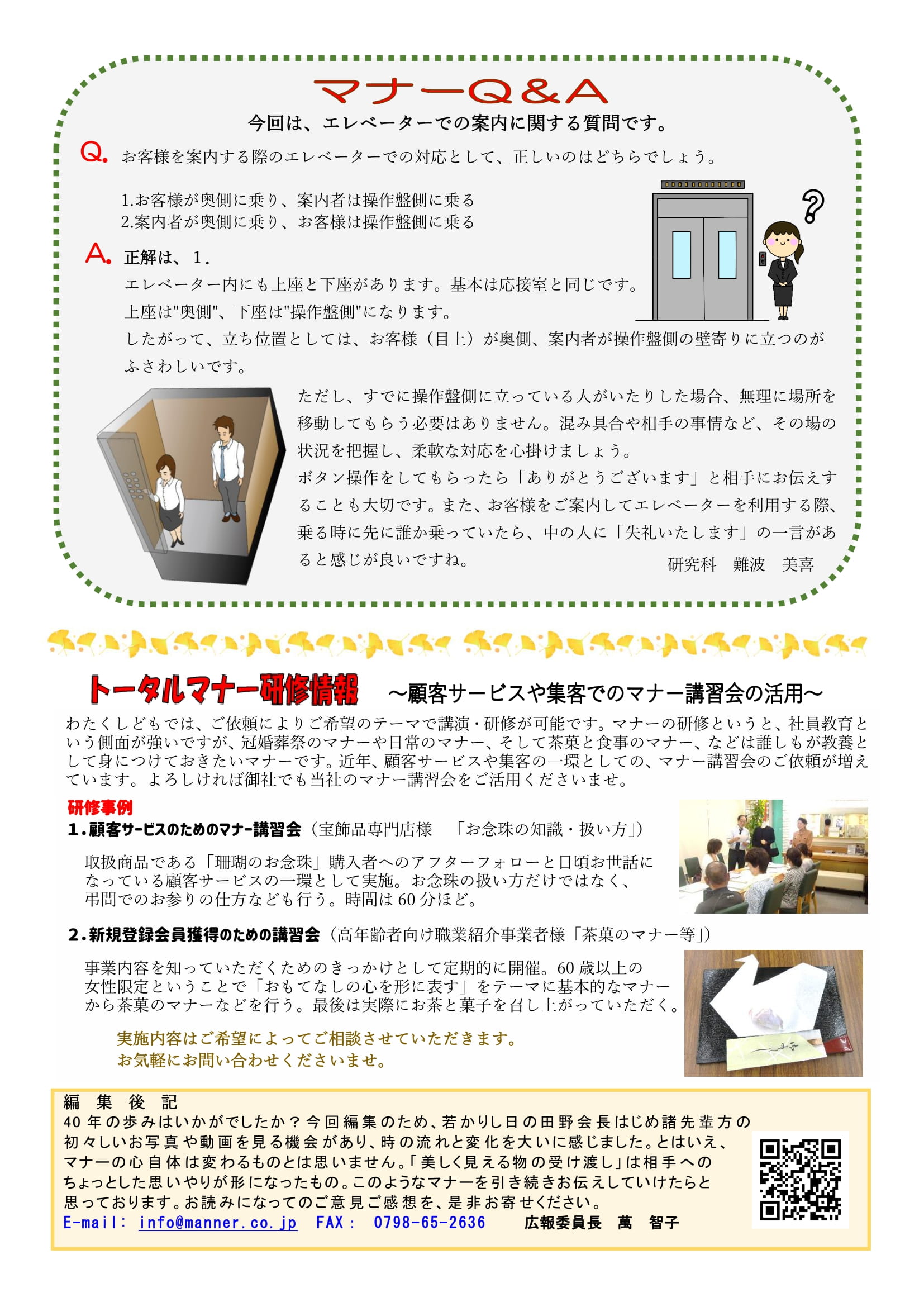 マナーQ&A

今回は、エレベーターでの案内に関する質問です。

Q. お客様を案内する際のエレベーターでの対応として、正しいのはどちらでしょう。

1.お客様が奥側に乗り、案内者は操作盤側に乗る
2.案内者が奥側に乗り、お客様は操作盤側に乗る

A. 正解は、1.

エレベーター内にも上座と下座があります。基本は応接室と同じです。
上座は"奥側"、下座は"操作盤側"になります。
したがって、立ち位置としては、お客様（目上）が奥側、案内者が操作盤側の壁寄りに立つのがふさわしいです。

ただし、すでに操作盤側に立っている人がいたりした場合、無理に場所を移動してもらう必要はありません。混み具合や相手の事情など、その場の状況を把握し、柔軟な対応を心掛けましょう。
ボタン操作をしてもらったら「ありがとうございます」と相手にお伝えすることも大切です。また、お客様をご案内してエレベーターを利用する際、乗る時に先に誰か乗っていたら、中の人に「失礼いたします」の一言があると感じが良いですね。

研究科　難波　美喜

トータルマナー研修情報　～顧客サービスや集客でのマナー講習会の活用～

わたくしどもでは、ご依頼によりご希望のテーマで講演・研修が可能です。マナーの研修というと、社員教育という側面が強いですが、冠婚葬祭のマナーや日常のマナー、そして茶菓と食事のマナー、などは誰しもが教養として身につけておきたいマナーです。近年、顧客サービスや集客の一環としての、マナー講習会のご依頼が増えています。よろしければ御社でも当社のマナー講習会をご活用くださいませ。

研修事例
1.顧客サービスのためのマナー講習会（宝飾品専門店様　「お念珠の知識・扱い方」）

取扱商品である「珊瑚のお念珠」購入者へのアフターフォローと日頃お世話になっている顧客サービスの一環として実施。お念珠の扱い方だけではなく、弔問でのお参りの仕方なども行う。時間は60分ほど。

2.新規登録会員獲得のための講習会（高年齢者向け職業紹介事業者様「茶菓のマナー等」）

事業内容を知っていただくためのきっかけとして定期的に開催。60歳以上の女性限定ということで「おもてなしの心を形に表す」をテーマに基本的なマナーから茶菓のマナーなどを行う。最後は実際にお茶と菓子を召し上がっていただく。

実施内容はご希望によってご相談させていただきます。
お気軽にお問い合わせくださいませ。

編　集　後　記
40年の歩みはいかがでしたか？今回編集のため、若かりし日の田野会長はじめ諸先輩方の初々しいお写真や動画を見る機会があり、時の流れと変化を大いに感じました。とはいえ、マナーの心自体は変わるものとは思いません。「美しく見える物の受け渡し」は相手へのちょっとした思いやりが形になったもの。このようなマナーを引き続きお伝えしていけたらと思っております。お読みになってのご意見ご感想を、是非お寄せください。
E-mail: info@manner.co.jp　FAX： 0798-65-2636　広報委員長　萬　智子